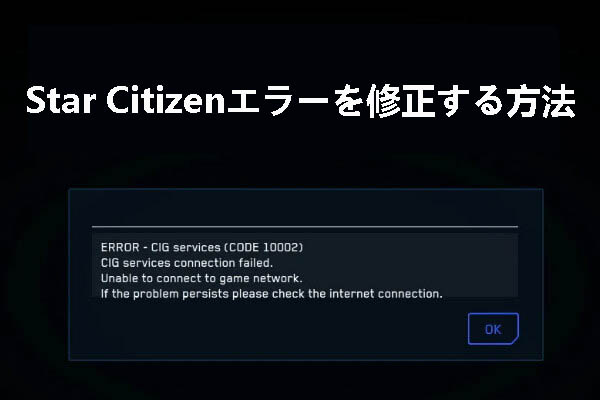 Star Citizenエラーを修正する方法

ERROR - CIG services (CODE 10002)
CIG services connection failed.
Unable to connect to game network.
If the problem persists please check the internet connection.

OK